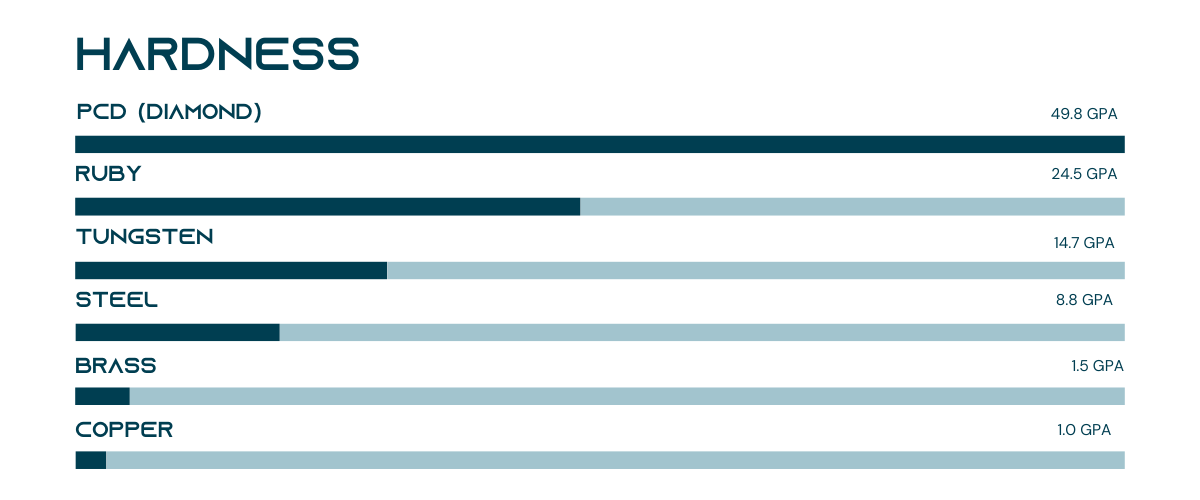 HARDNESS

PCD (DIAMOND)
49.8 GPA

RUBY
24.5 GPA

TUNGSTEN
14.7 GPA

STEEL
8.8 GPA

BRASS
1.5 GPA

COPPER
1.0 GPA