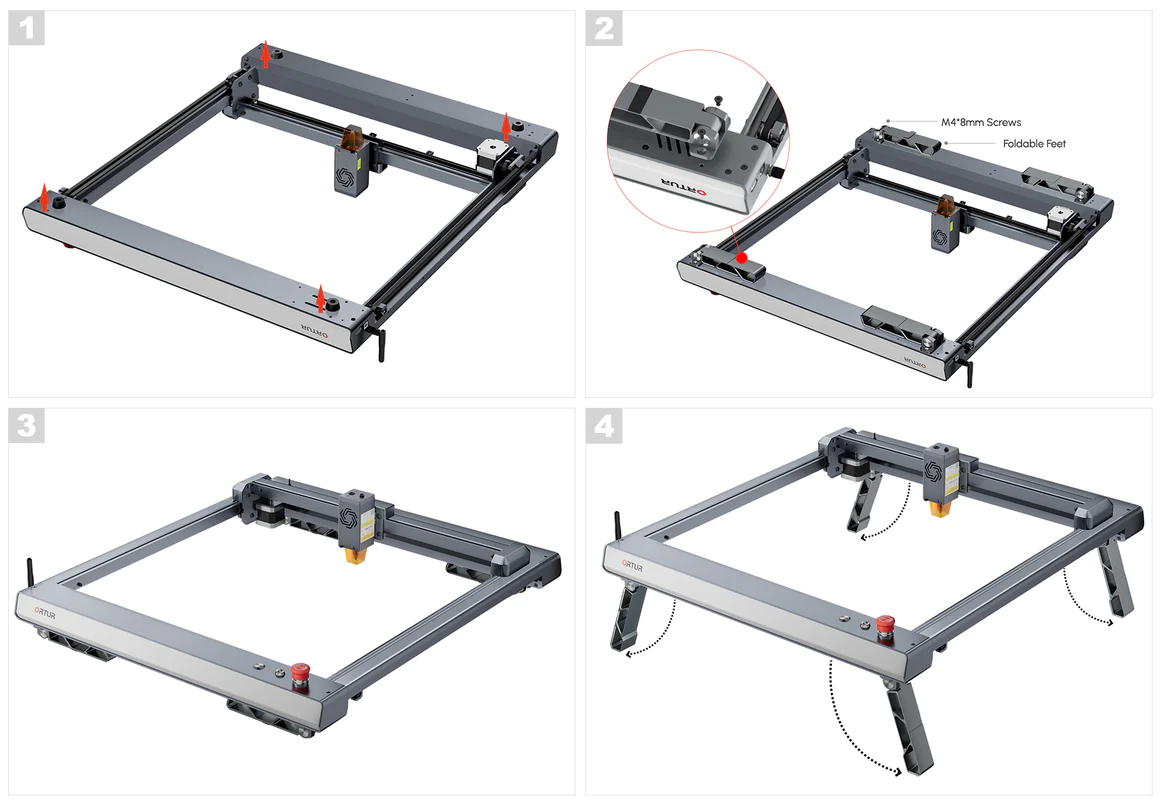 1

ORTUR

2

M4*8mm Screws

Foldable Feet

ORTUR

ORTUR

3

ORTUR

4

ORTUR