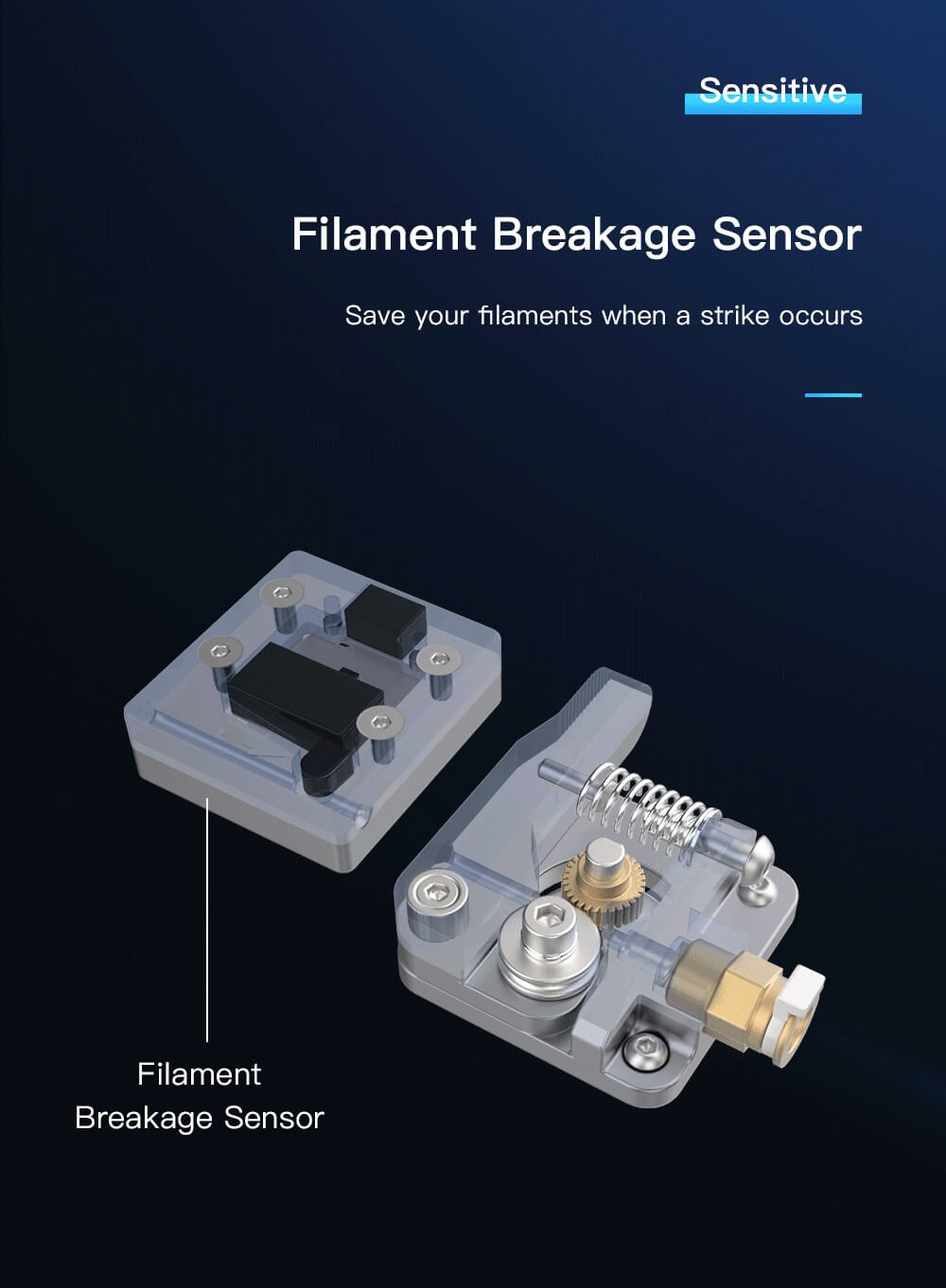 Sensitive

Filament Breakage Sensor

Save your filaments when a strike occurs

Filament
Breakage Sensor